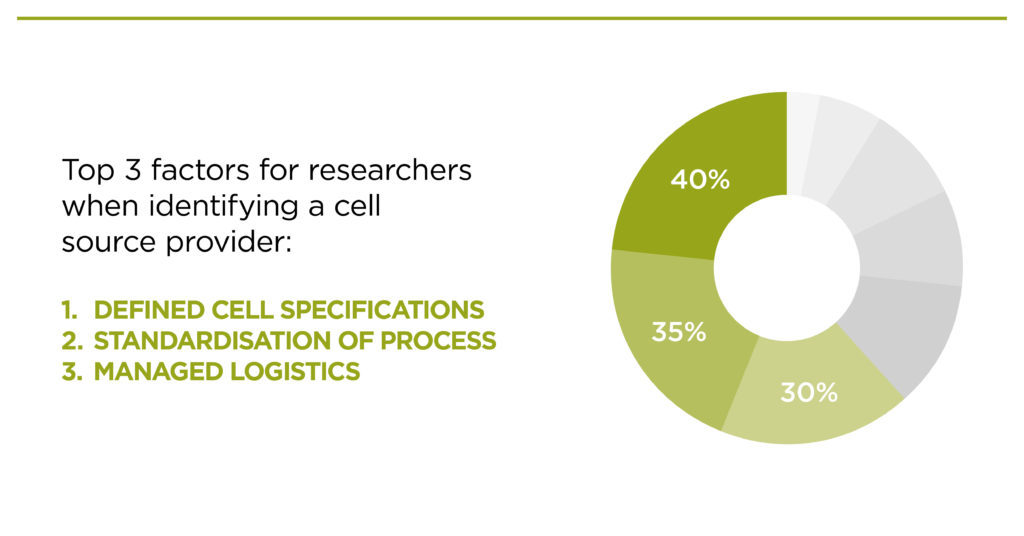 Top 3 factors for researchers when identifying a cell source provider:

1. DEFINED CELL SPECIFICATIONS
2. STANDARDISATION OF PROCESS
3. MANAGED LOGISTICS

40%

35%

30%